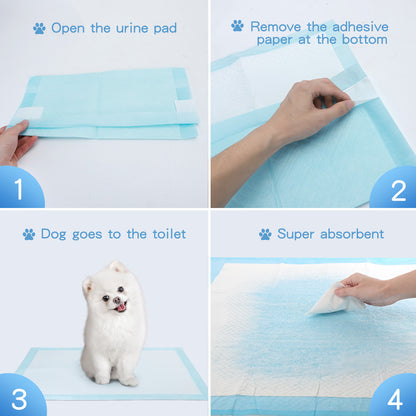 Open the urine pad

1

Remove the adhesive paper at the bottom

2

Dog goes to the toilet

3

Super absorbent

4